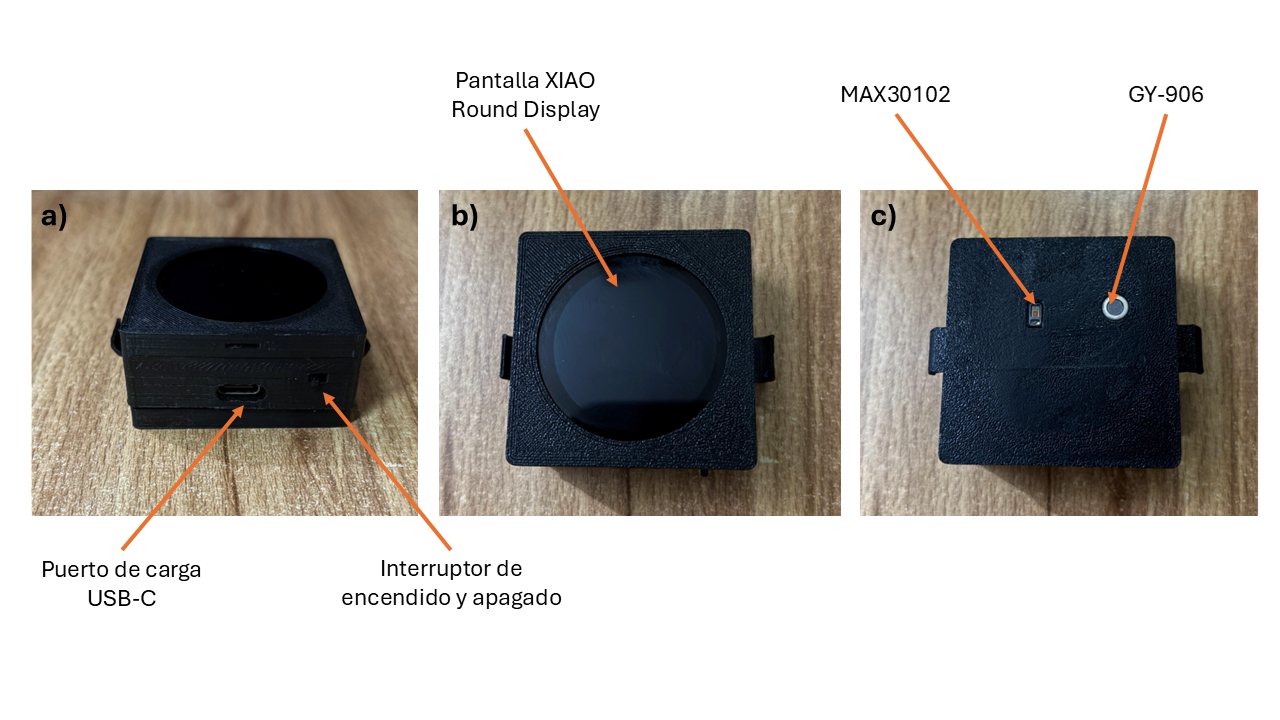 Pantalla XIAO Round Display

MAX30102

GY-906

a)

b)

c)

Puerto de carga USB-C

Interruptor de encendido y apagado